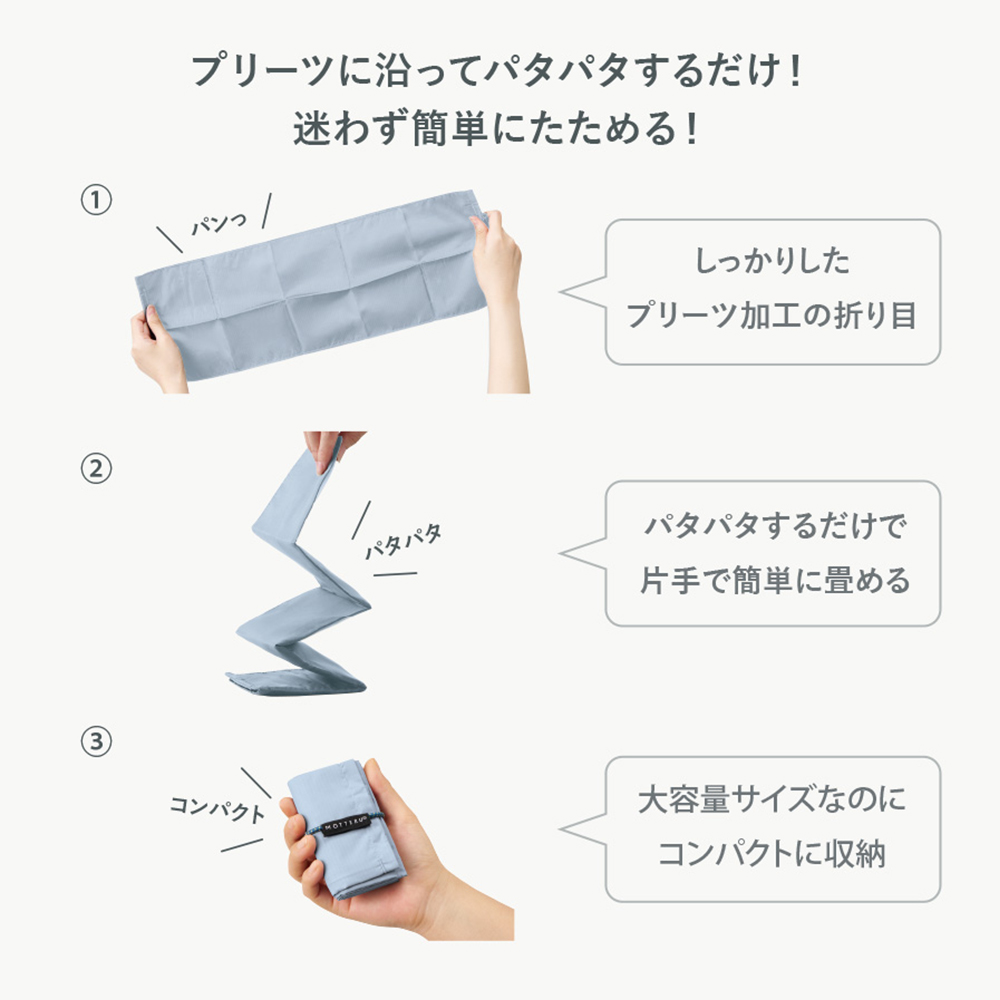 プリーツに沿ってパタパタするだけ！
迷わず簡単にたためる！

①

パンっ

しっかりした
プリーツ加工の折り目

②

パタパタ

パタパタするだけで
片手で簡単に畳める

③

コンパクト

MOTTERU

大容量サイズなのに
コンパクトに収納