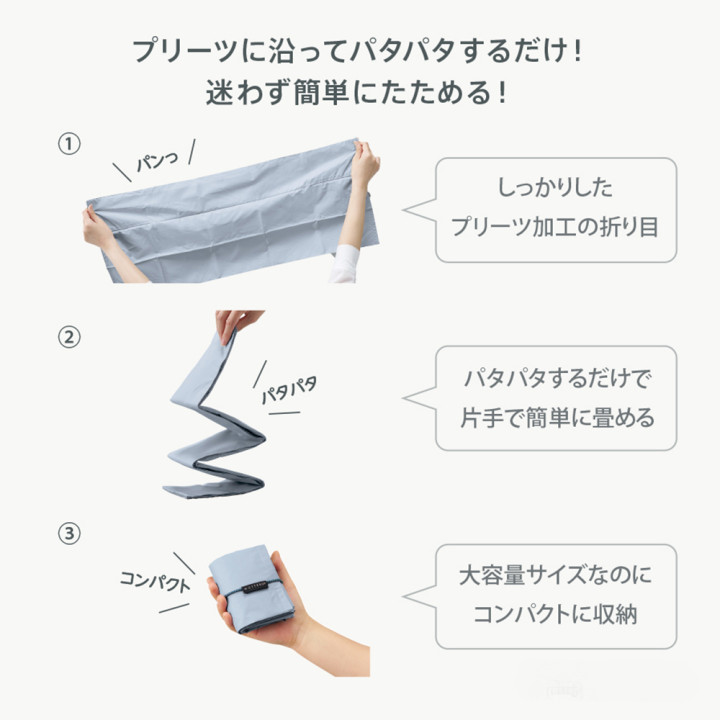 プリーツに沿ってパタパタするだけ！
迷わず簡単にたためる！

①

パンっ

しっかりした
プリーツ加工の折り目

②

パタパタ

パタパタするだけで
片手で簡単に畳める

③

コンパクト

大容量サイズなのに
コンパクトに収納