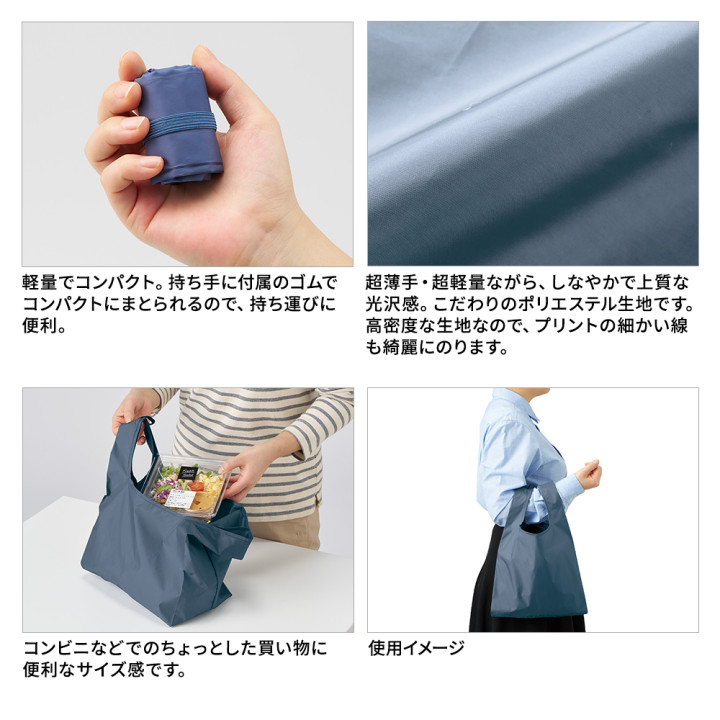 軽量でコンパクト。持ち手に付属のゴムでコンパクトにまとられるので、持ち運びに便利。

超薄手・超軽量ながら、しなやかで上質な光沢感。こだわりのポリエステル生地です。高密度な生地なので、プリントの細かい線も綺麗にのります。

コンビニなどでのちょっとした買い物に便利なサイズ感です。

使用イメージ