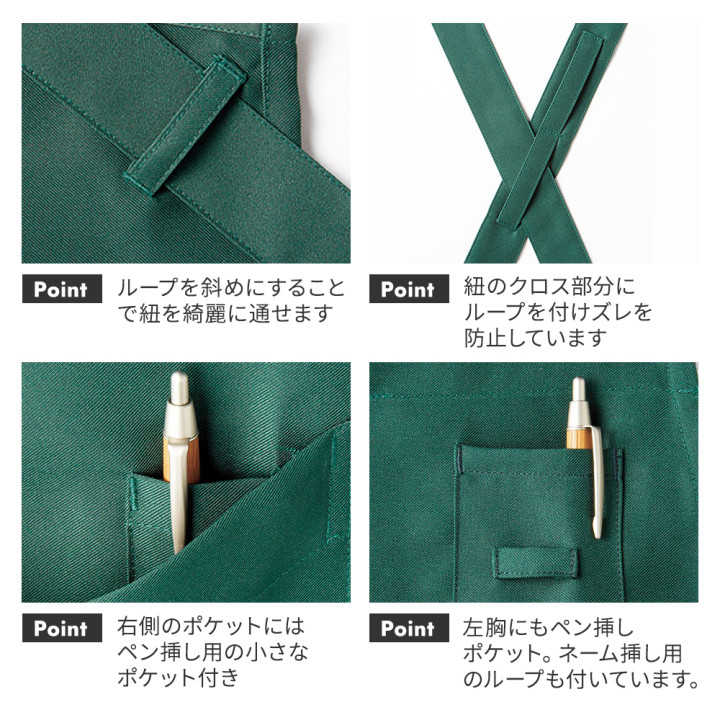 Point ループを斜めにすることで紐を綺麗に通せます

Point 紐のクロス部分にループを付けズレを防止しています

Point 右側のポケットにはペン挿し用の小さなポケット付き

Point 左胸にもペン挿しポケット。ネーム挿し用のループも付いています。