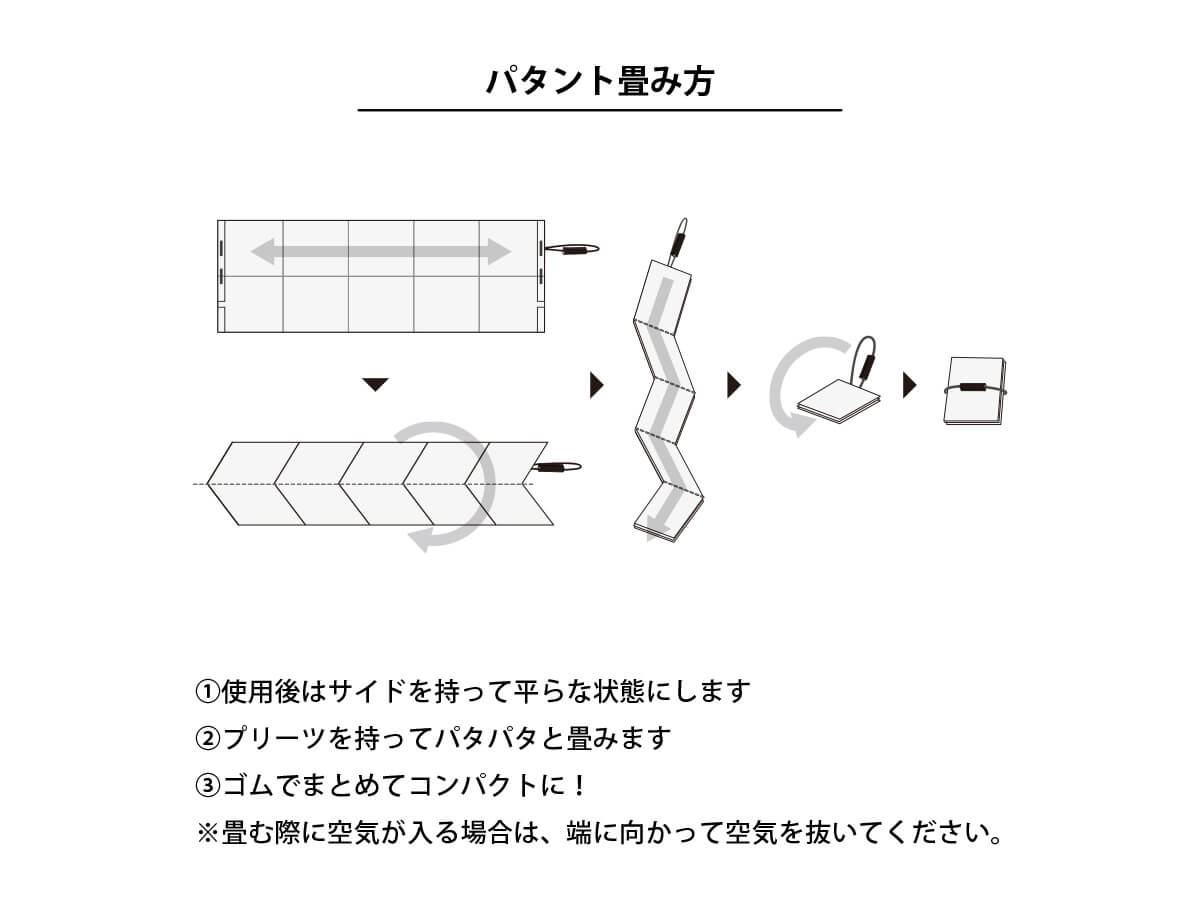 パタント畳み方

①使用後はサイドを持って平らな状態にします
②プリーツを持ってパタパタと畳みます
③ゴムでまとめてコンパクトに！
※畳む際に空気が入る場合は、端に向かって空気を抜いてください。